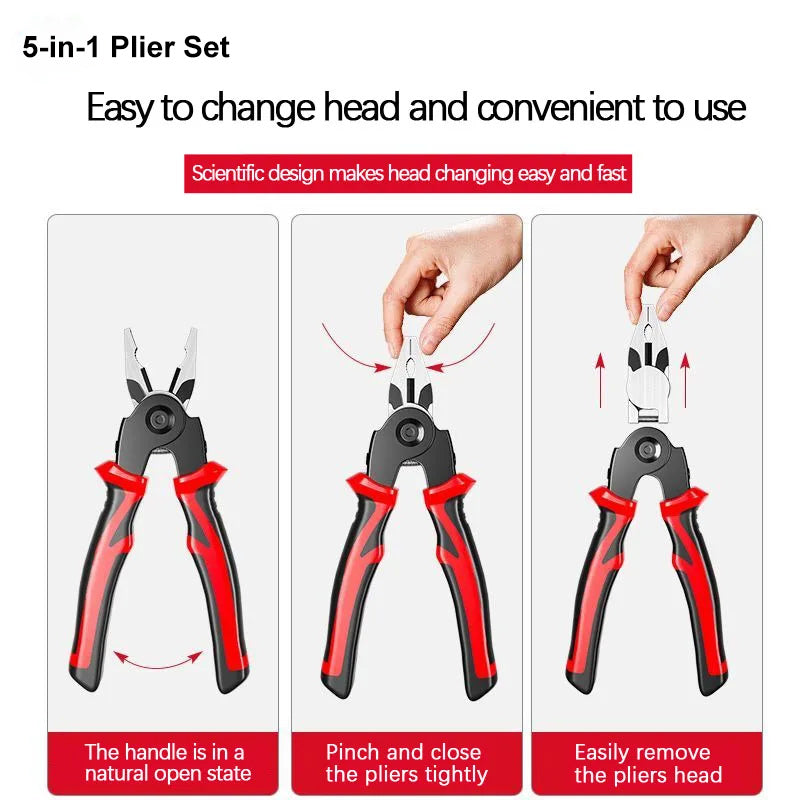 5-in-1 Plier Set

Easy to change head and convenient to use

Scientific design makes head changing easy and fast

The handle is in a natural open state

Pinch and close the pliers tightly

Easily remove the pliers head